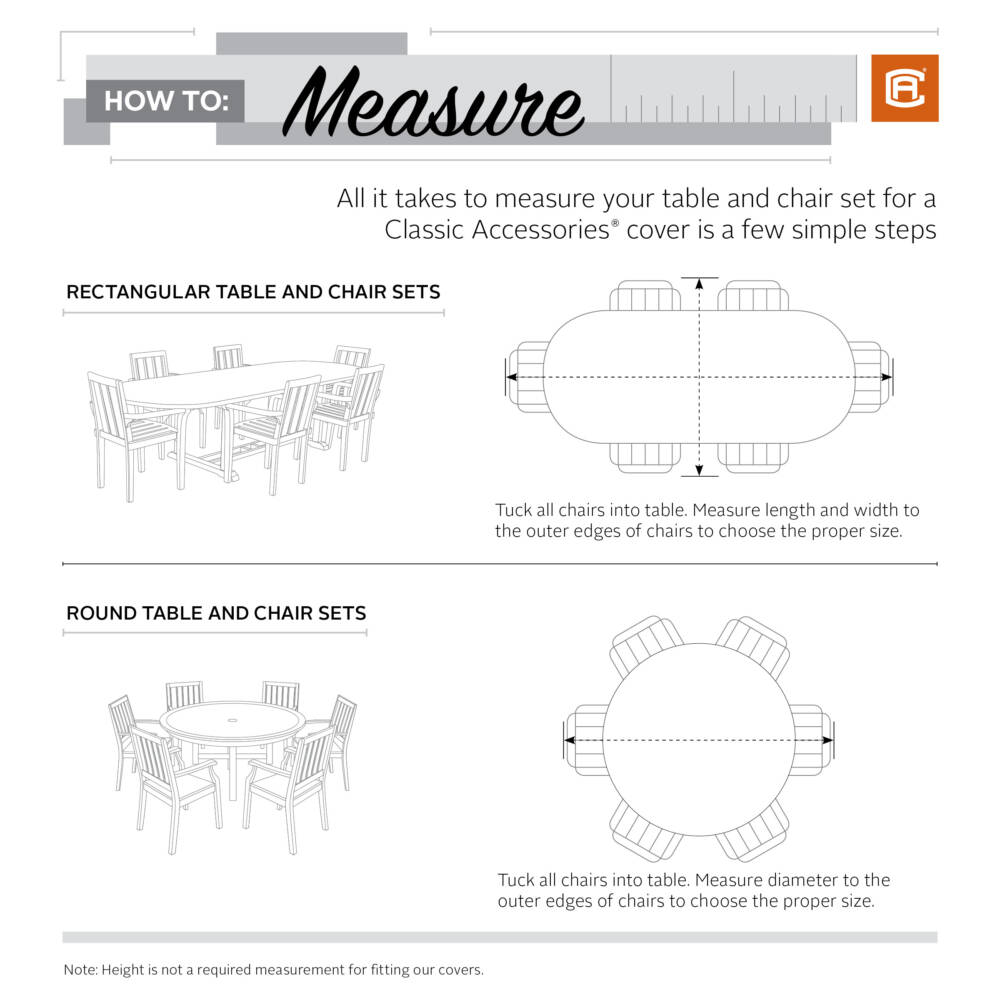 HOW TO: Measure

All it takes to measure your table and chair set for a Classic Accessories® cover is a few simple steps

RECTANGULAR TABLE AND CHAIR SETS

Tuck all chairs into table. Measure length and width to the outer edges of chairs to choose the proper size.

ROUND TABLE AND CHAIR SETS

Tuck all chairs into table. Measure diameter to the outer edges of chairs to choose the proper size.

Note: Height is not a required measurement for fitting our covers.